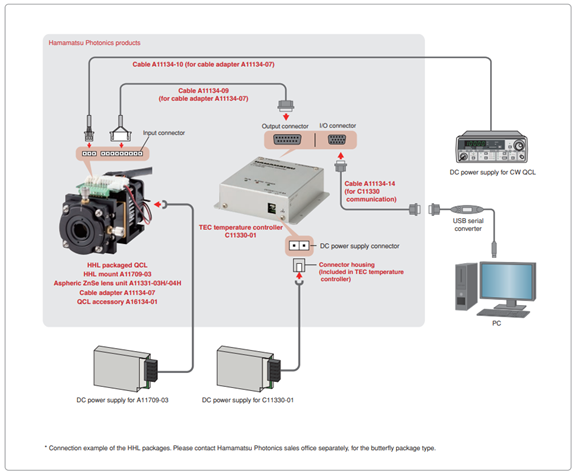 Hamamatsu Photonics products

Cable A11134-10 (for cable adapter A11134-07)

Cable A11134-09
(for cable adapter A11134-07)

Input connector

Output connector

I/O connector

DC power supply for CW QCL

Cable A11134-14
(for C11330
communication)

USB serial
converter

TEC temperature controller
C11330-01

DC power supply connector

Connector housing
(included in TEC temperature controller)

HHL packaged QCL
HHL mount A11709-03
Aspheric ZnSe lens unit A11331-03H/-04H
Cable adapter A11134-07
QCL accessory A16134-01

PC

DC power supply for A11709-03

DC power supply for C11330-01

* Connection example of the HHL packages. Please contact Hamamatsu Photonics sales office separately, for the butterfly package type.